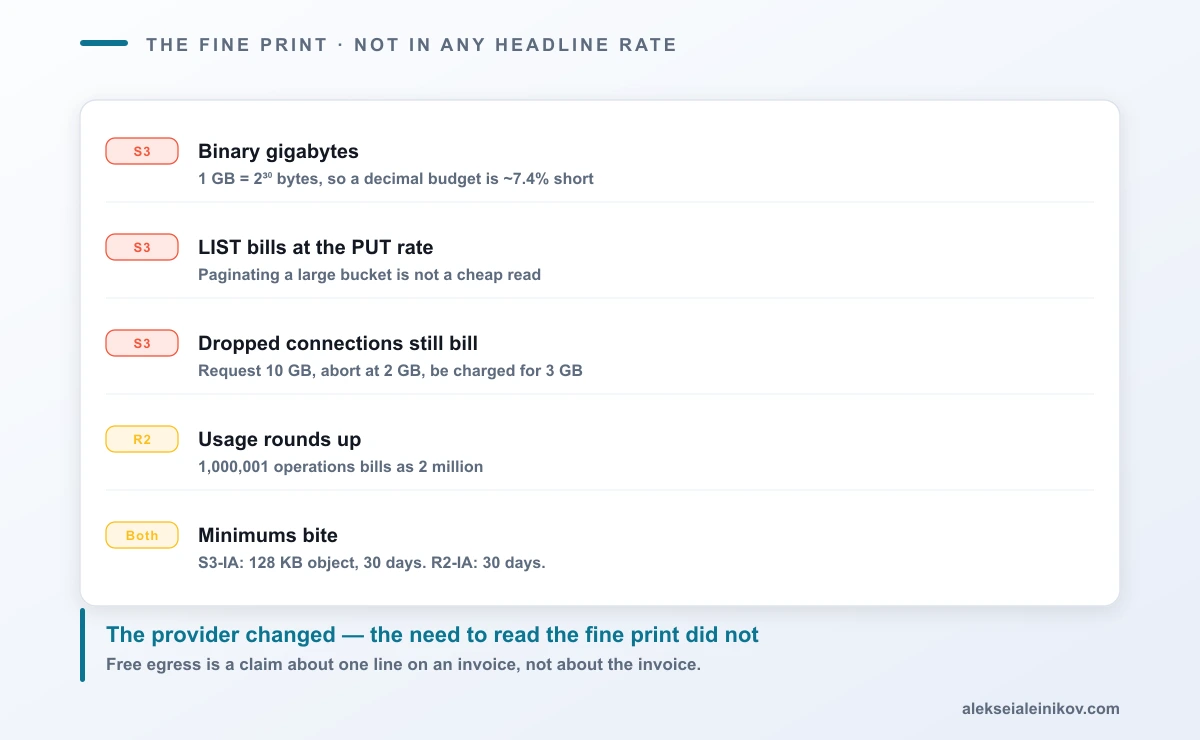 THE FINE PRINT · NOT IN ANY HEADLINE RATE

S3

Binary gigabytes

1 GB = $2^{30}$ bytes, so a decimal budget is ~7.4% short

S3

LIST bills at the PUT rate

Paginating a large bucket is not a cheap read

S3

Dropped connections still bill

Request 10 GB, abort at 2 GB, be charged for 3 GB

R2

Usage rounds up

1,000,001 operations bills as 2 million

Both

Minimums bite

S3-IA: 128 KB object, 30 days. R2-IA: 30 days.

The provider changed — the need to read the fine print did not

Free egress is a claim about one line on an invoice, not about the invoice.

alekseialeinikov.com